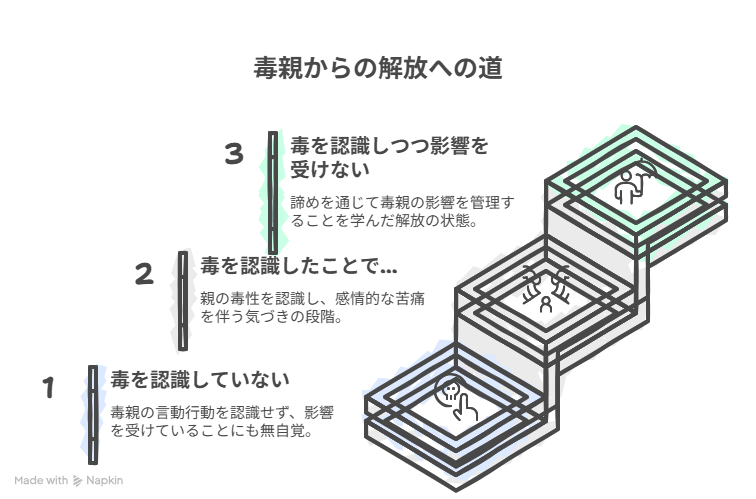 毒親からの解放への道

3

毒を認識しつつ影響を受けない

諦めを通じて毒親の影響を管理することを学んだ解放の状態。

2

毒を認識したことで...

親の毒性を認識し、感情的な苦痛を伴う気づきの段階。

1

毒を認識していない

毒親の言動行動を認識せず、影響を受けていることにも無自覚。

Made with Napkin